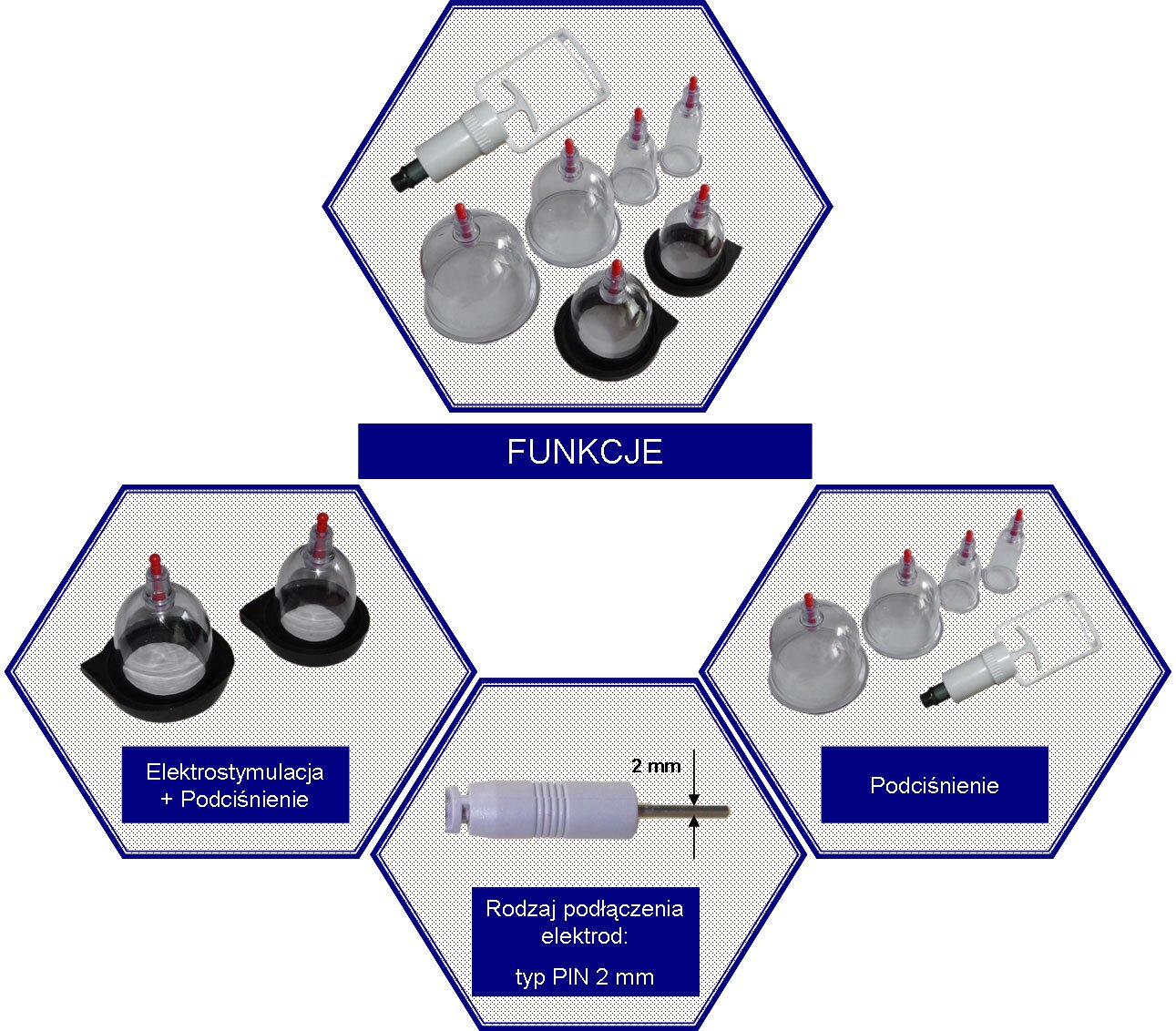 FUNKCJE

Elektrostymulacja + Podciśnienie

2 mm

Rodzaj podłączenia elektrod:

typ PIN 2 mm

Podciśnienie